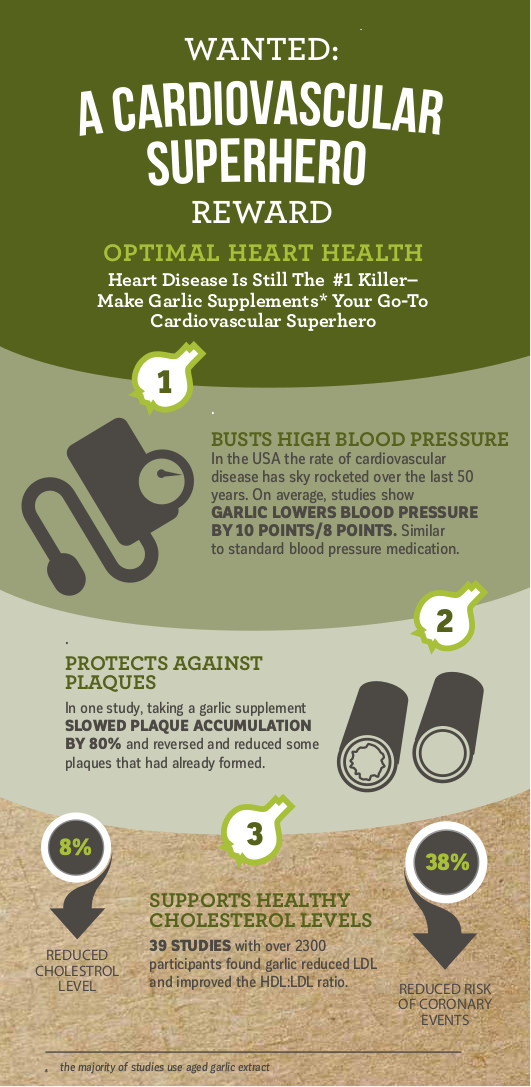 WANTED:
A CARDIOVASCULAR SUPERHERO
REWARD

OPTIMAL HEART HEALTH
Heart Disease Is Still The #1 Killer– Make Garlic Supplements* Your Go-To Cardiovascular Superhero

1

BUSTS HIGH BLOOD PRESSURE
In the USA the rate of cardiovascular disease has sky rocketed over the last 50 years. On average, studies show GARLIC LOWERS BLOOD PRESSURE BY 10 POINTS/8 POINTS. Similar to standard blood pressure medication.

2

PROTECTS AGAINST PLAQUES
In one study, taking a garlic supplement SLOWED PLAQUE ACCUMULATION BY 80% and reversed and reduced some plaques that had already formed.

8%
REDUCED CHOLESTROL LEVEL

3

SUPPORTS HEALTHY CHOLESTEROL LEVELS
39 STUDIES with over 2300 participants found garlic reduced LDL and improved the HDL:LDL ratio.

38%
REDUCED RISK OF CORONARY EVENTS

* the majority of studies use aged garlic extract